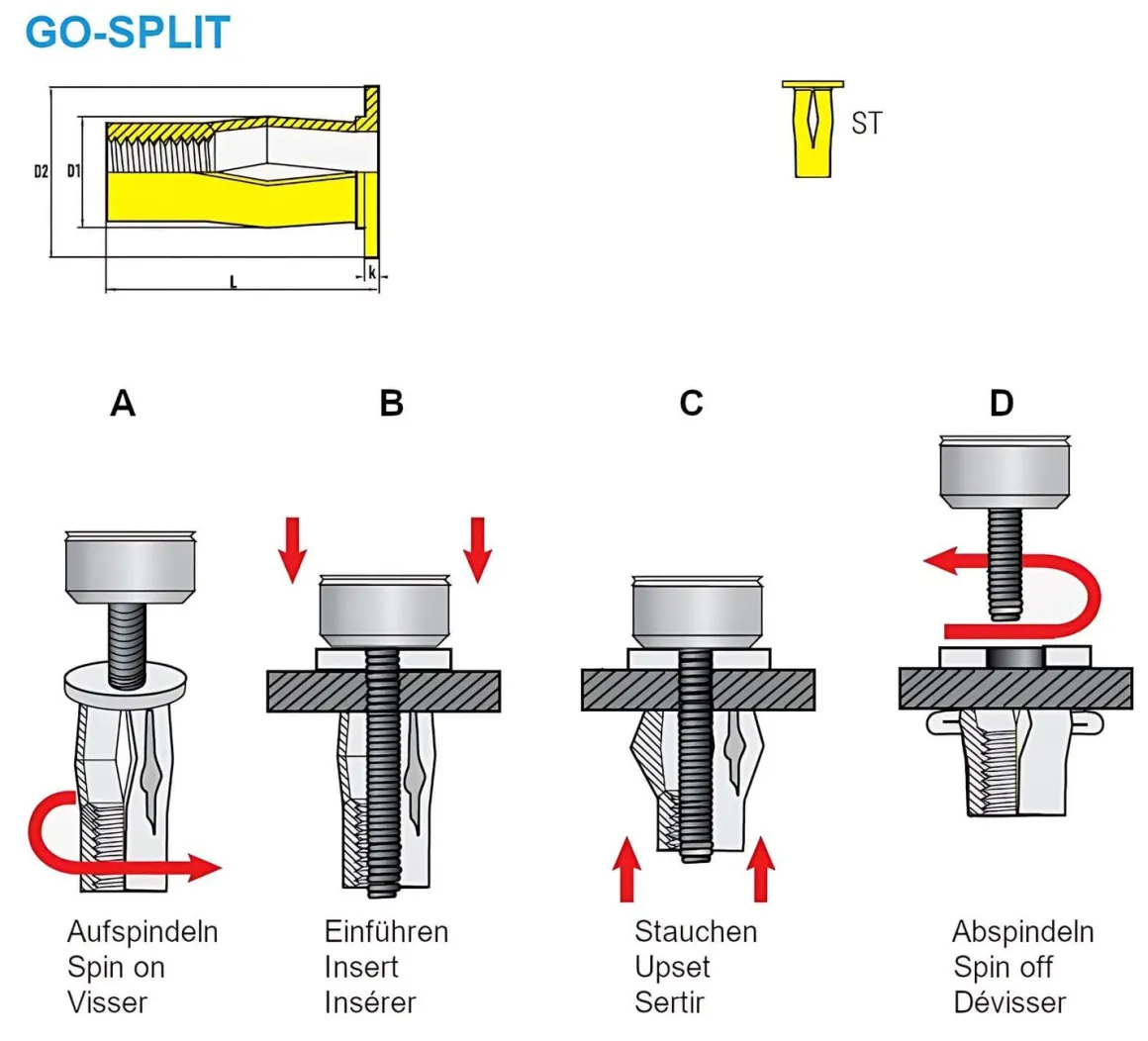 GO-SPLIT

D2 D1 L k

ST

A

B

C

D

Aufspindeln
Spin on
Visser

Einführen
Insert
Insérer

Stauchen
Upset
Sertir

Abspindeln
Spin off
Dévisser